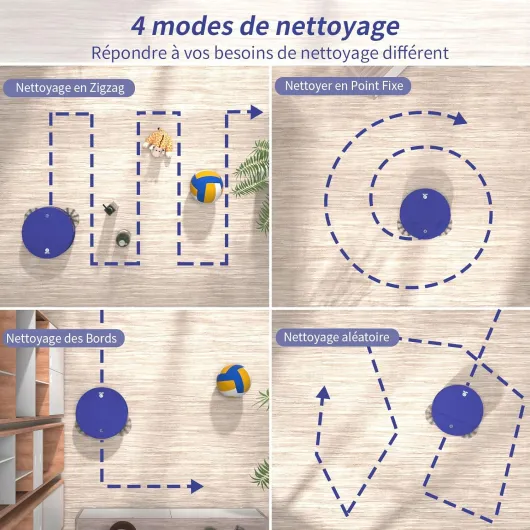 4 modes de nettoyage
Répondre à vos besoins de nettoyage différent

Nettoyage en Zigzag

Nettoyer en Point Fixe

Nettoyage des Bords

Nettoyage aléatoire